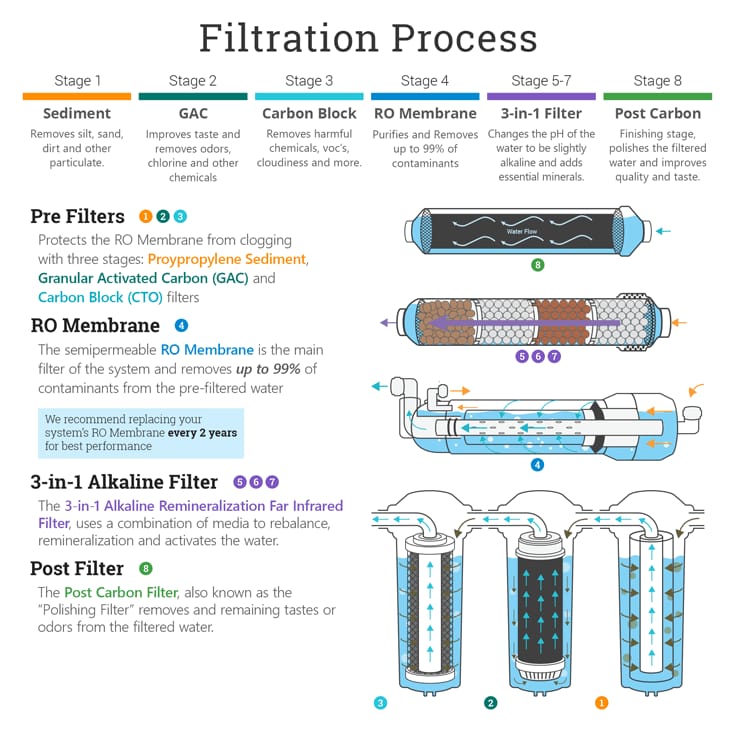 Filtration Process

Stage 1
Sediment
Removes silt, sand, dirt and other particulate.

Stage 2
GAC
Improves taste and removes odors, chlorine and other chemicals

Stage 3
Carbon Block
Removes harmful chemicals, voc's, cloudiness and more.

Stage 4
RO Membrane
Purifies and Removes up to 99% of contaminants

Stage 5-7
3-in-1 Filter
Changes the pH of the water to be slightly alkaline and adds essential minerals.

Stage 8
Post Carbon
Finishing stage, polishes the filtered water and improves quality and taste.

Pre Filters 1 2 3
Protects the RO Membrane from clogging with three stages: Proypropylene Sediment, Granular Activated Carbon (GAC) and Carbon Block (CTO) filters

RO Membrane 4
The semipermeable RO Membrane is the main filter of the system and removes up to 99% of contaminants from the pre-filtered water

We recommend replacing your system's RO Membrane every 2 years for best performance

3-in-1 Alkaline Filter 5 6 7
The 3-in-1 Alkaline Remineralization Far Infrared Filter, uses a combination of media to rebalance, remineralization and activates the water.

Post Filter 8
The Post Carbon Filter, also known as the "Polishing Filter" removes and remaining tastes or odors from the filtered water.

Water Flow
8
5 6 7
4
3 2 1